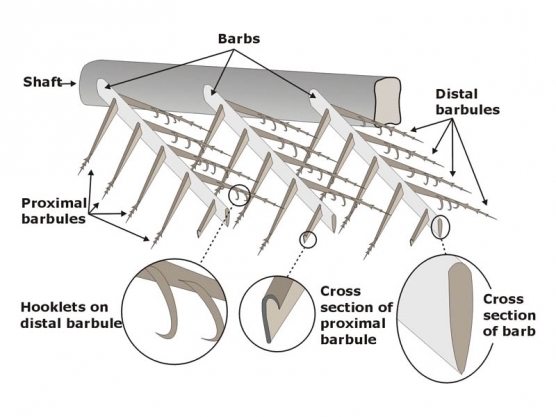 Barbs

Shaft

Distal barbules

Proximal barbules

Hooklets on distal barbule

Cross section of proximal barbule

Cross section of barb